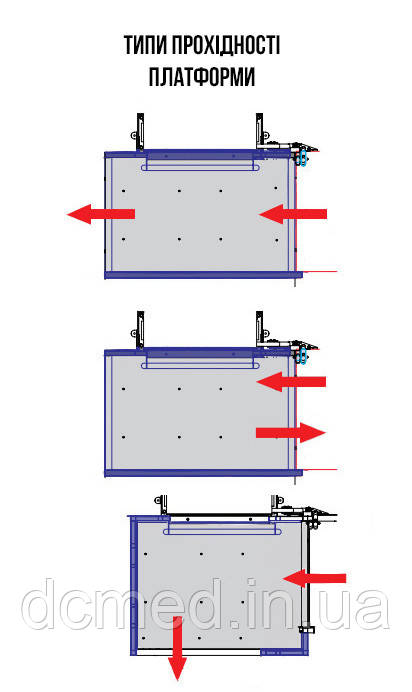 ТИПИ ПРОХІДНОСТІ ПЛАТФОРМИ

dcmed.in.ua